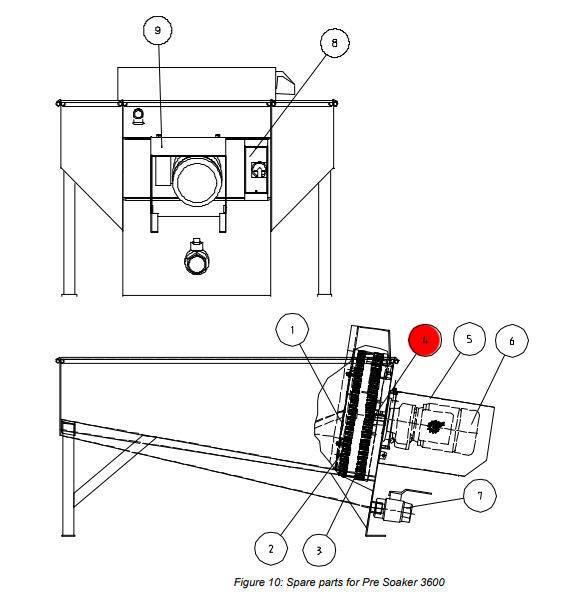 9

8

1

4

5

6

7

2

3

Figure 10: Spare parts for Pre Soaker 3600